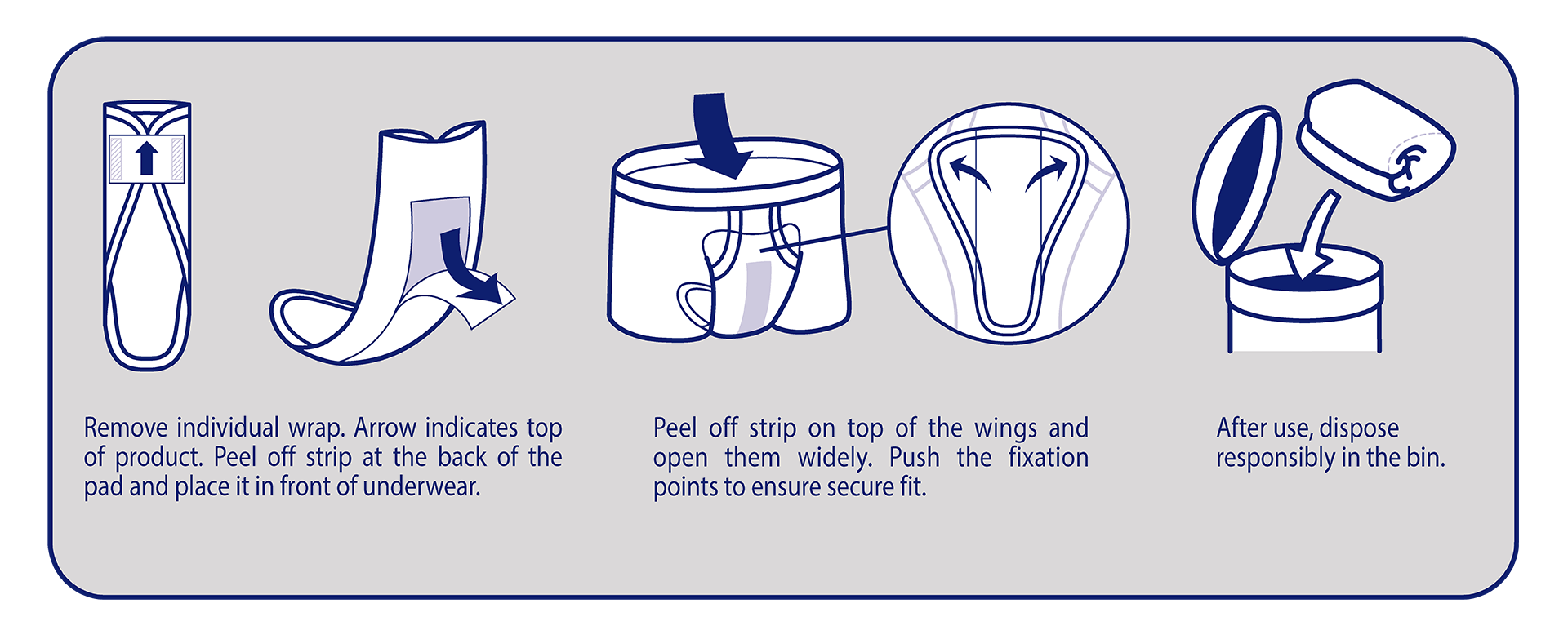 Remove individual wrap. Arrow indicates top of product. Peel off strip at the back of the pad and place it in front of underwear.

Peel off strip on top of the wings and open them widely. Push the fixation points to ensure secure fit.

After use, dispose responsibly in the bin.